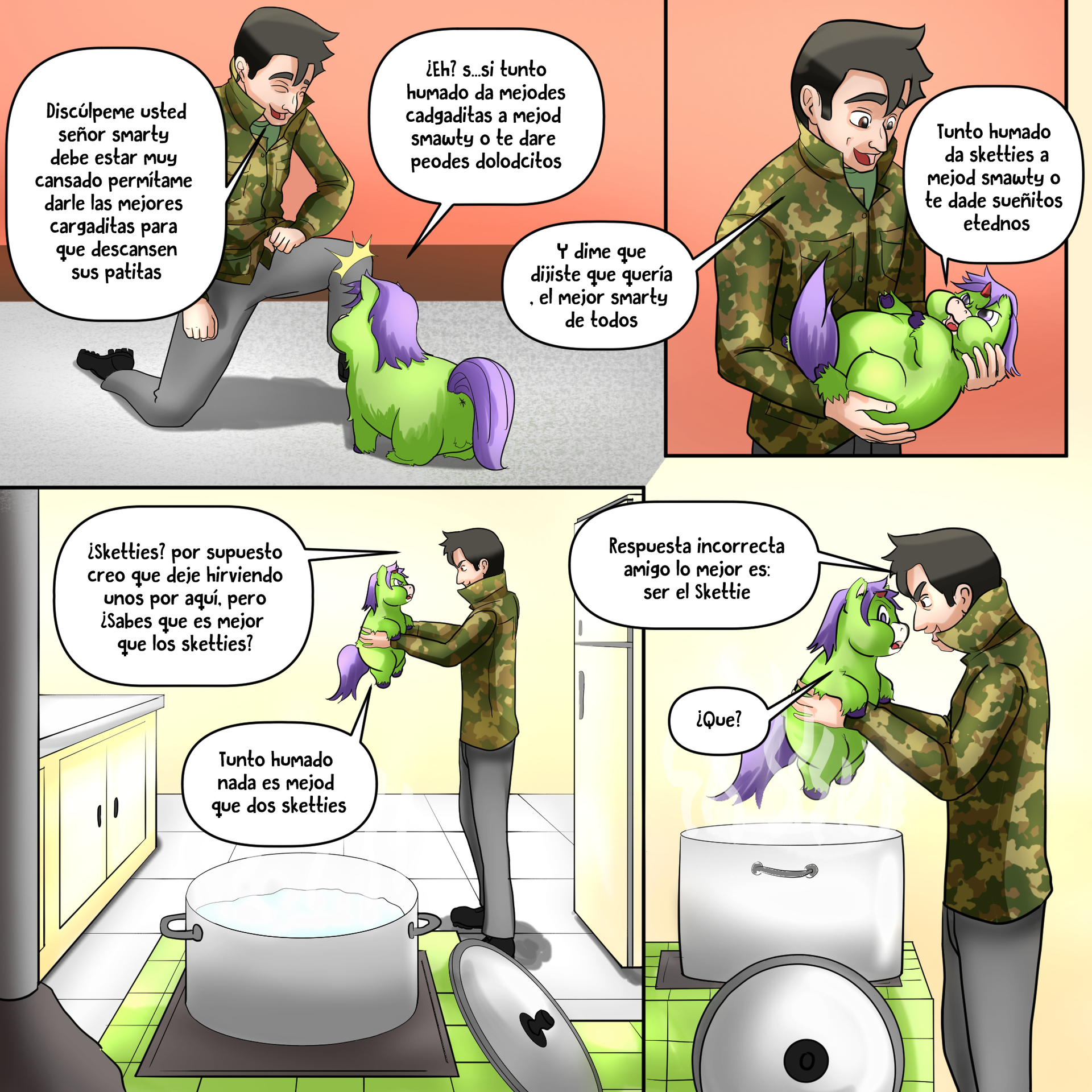 Discúlpeme usted señor smarty debe estar muy cansado permítame darle las mejores cargaditas para que descansen sus patitas

¿Eh? s...si tunto humado da mejodes cadgaditas a mejod smawty o te dare peodes dolodcitos

Y dime que dijiste que quería , el mejor smarty de todos

Tunto humado da sketties a mejod smawty o te dade sueñitos etednos

¿Sketties? por supuesto creo que deje hirviendo unos por aquí, pero ¿Sabes que es mejor que los sketties?

Tunto humado nada es mejod que dos sketties

Respuesta incorrecta amigo lo mejor es: ser el Skettie

¿Que?