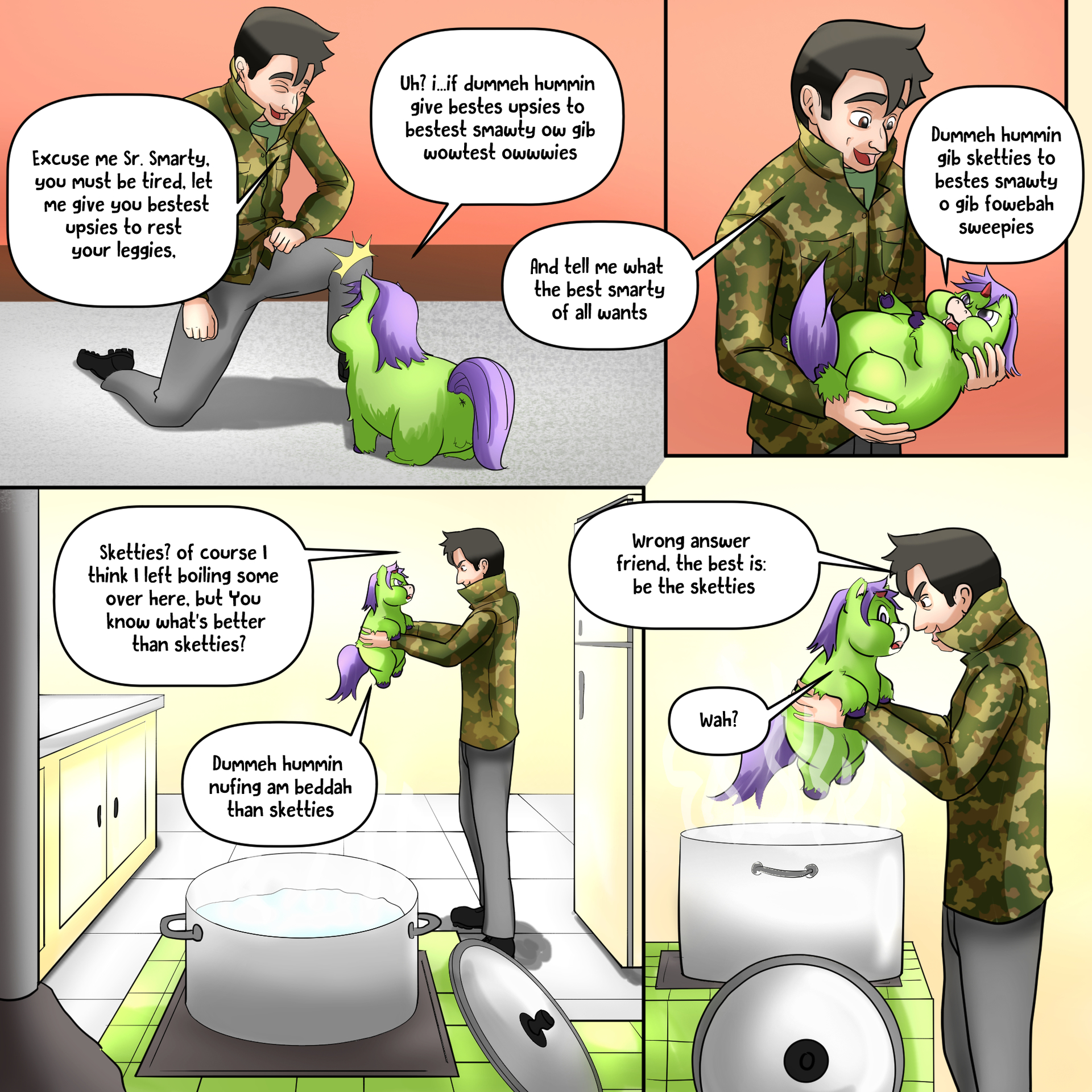 Excuse me Sr. Smarty, you must be tired, let me give you bestest upsies to rest your leggies,

Uh? i...if dummeh hummin give bestes upsies to bestest smawty ow gib wowtest owwwies

And tell me what the best smarty of all wants

Dummeh hummin gib sketties to bestes smawty o gib fowebah sweepies

Sketties? of course I think I left boiling some over here, but You know what's better than sketties?

Dummeh hummin nufing am beddah than sketties

Wrong answer friend, the best is: be the sketties

Wah?