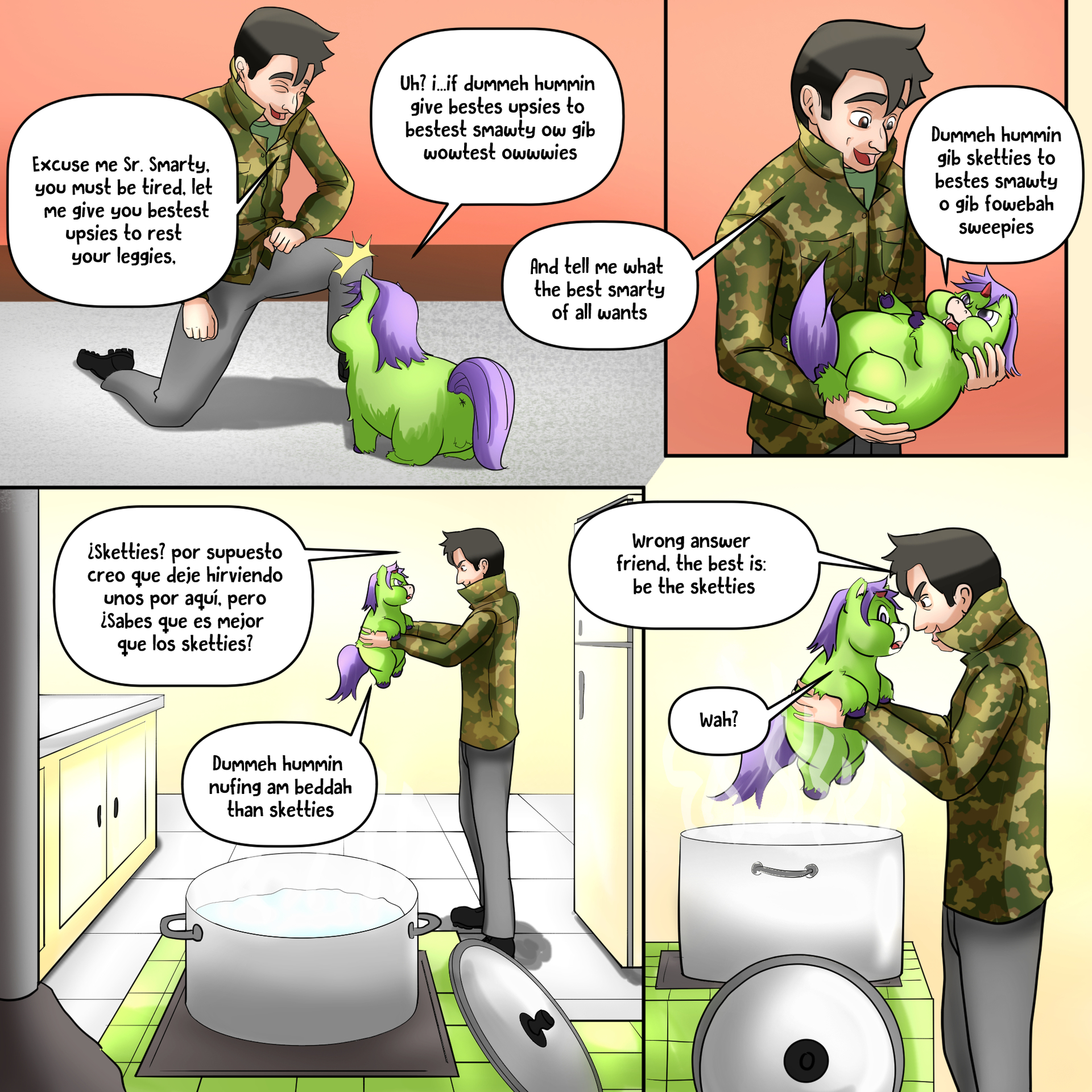 Excuse me Sr. Smarty, you must be tired, let me give you bestest upsies to rest your leggies,

Uh? i...if dummeh hummin give bestes upsies to bestest smawty ow gib wowtest owwwies

And tell me what the best smarty of all wants

Dummeh hummin gib sketties to bestes smawty o gib fowebah sweepies

¿Sketties? por supuesto creo que deje hirviendo unos por aquí, pero ¿Sabes que es mejor que los sketties?

Dummeh hummin nufing am beddah than sketties

Wrong answer friend, the best is: be the sketties

Wah?